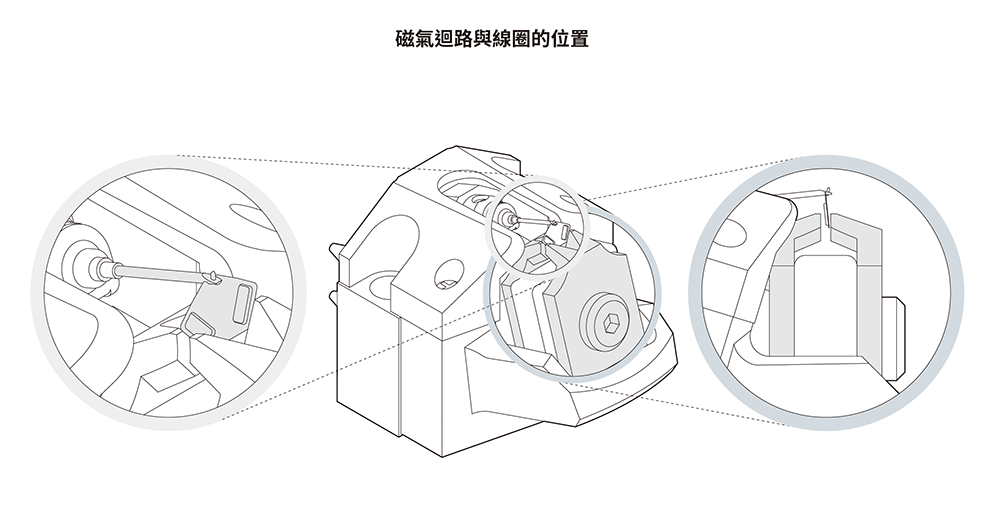 磁氣迴路與線圈的位置