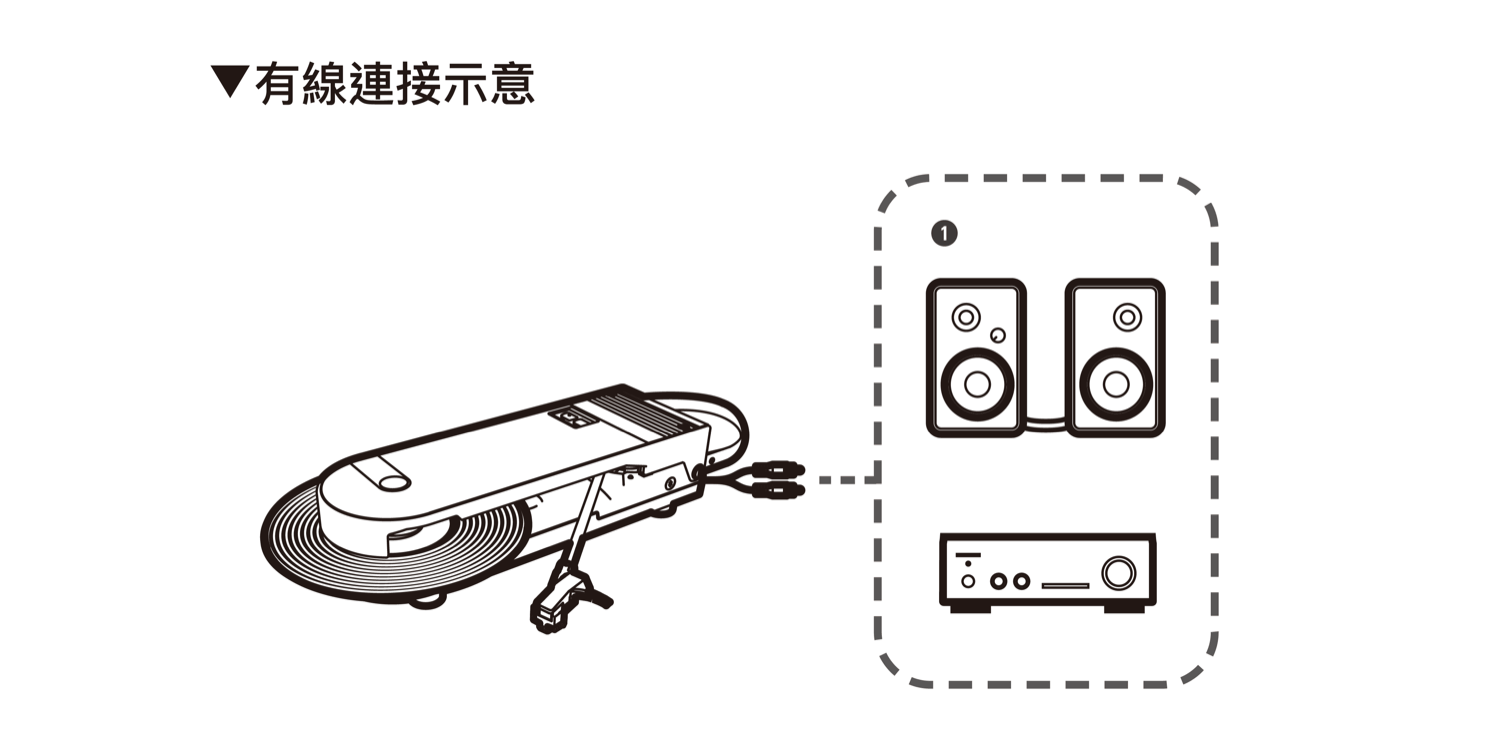 ▼有線連接示意

1