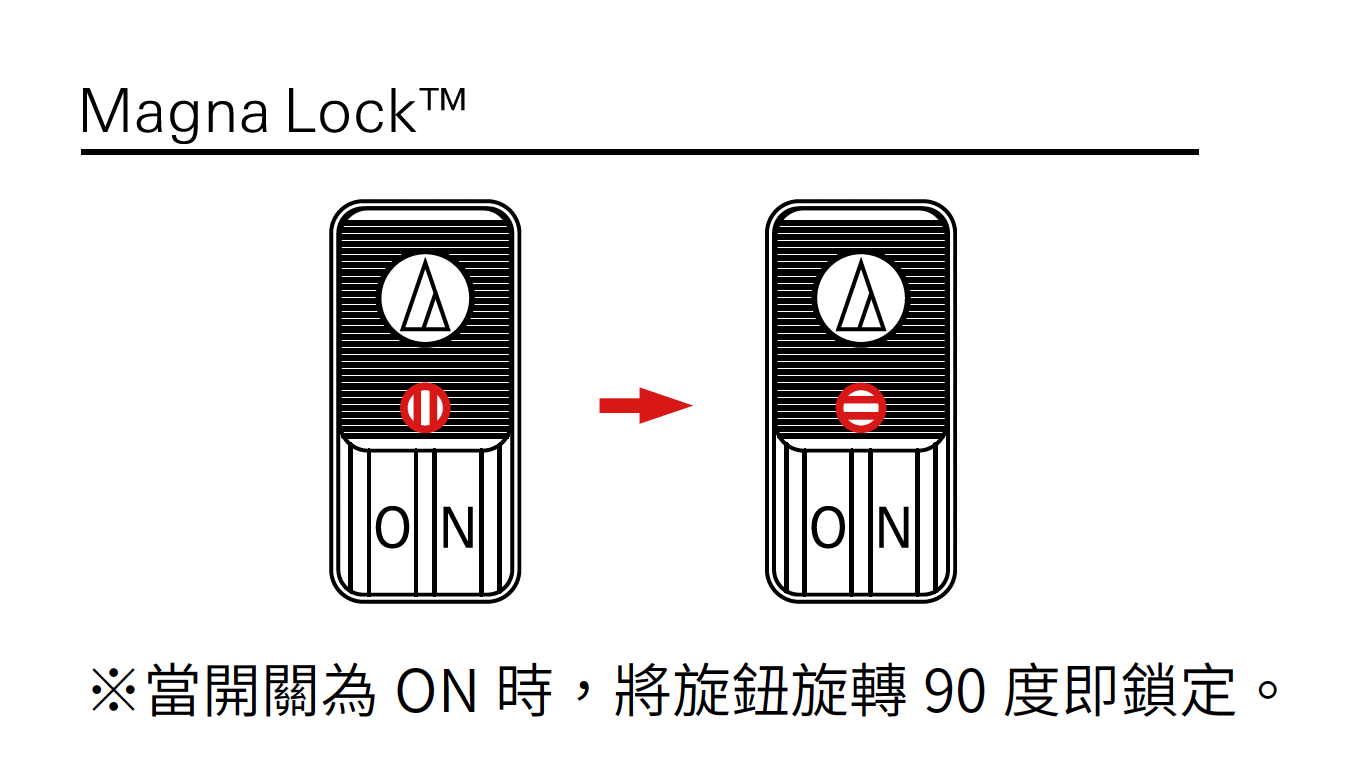 Magna Lock™

ON

ON

※當開關為 ON 時，將旋鈕旋轉 90 度即鎖定。